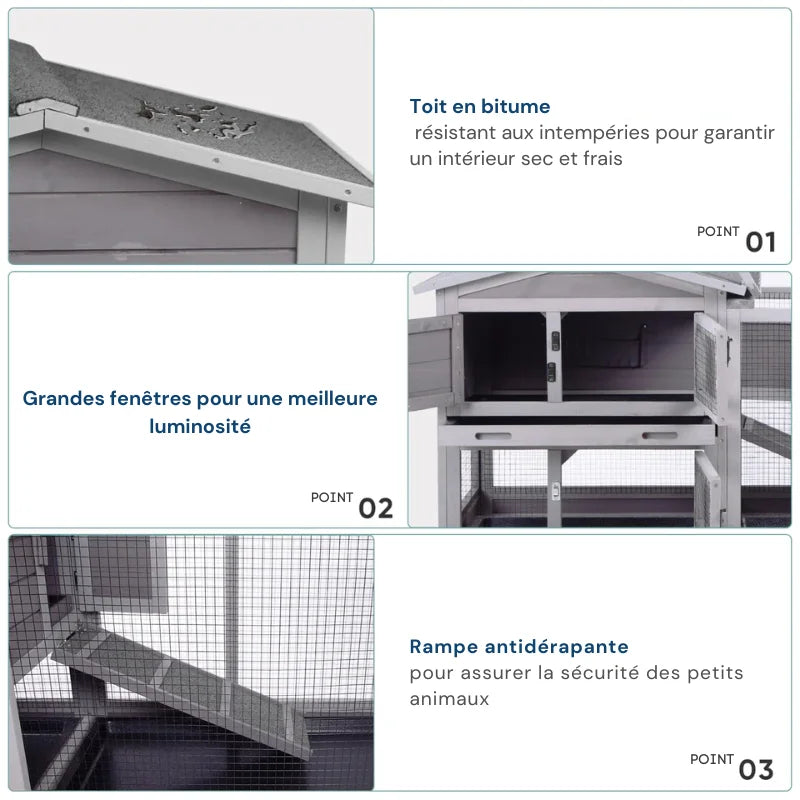 Toit en bitume
résistant aux intempéries pour garantir un intérieur sec et frais

POINT 01

Grandes fenêtres pour une meilleure luminosité

POINT 02

Rampe antidérapante
pour assurer la sécurité des petits animaux

POINT 03