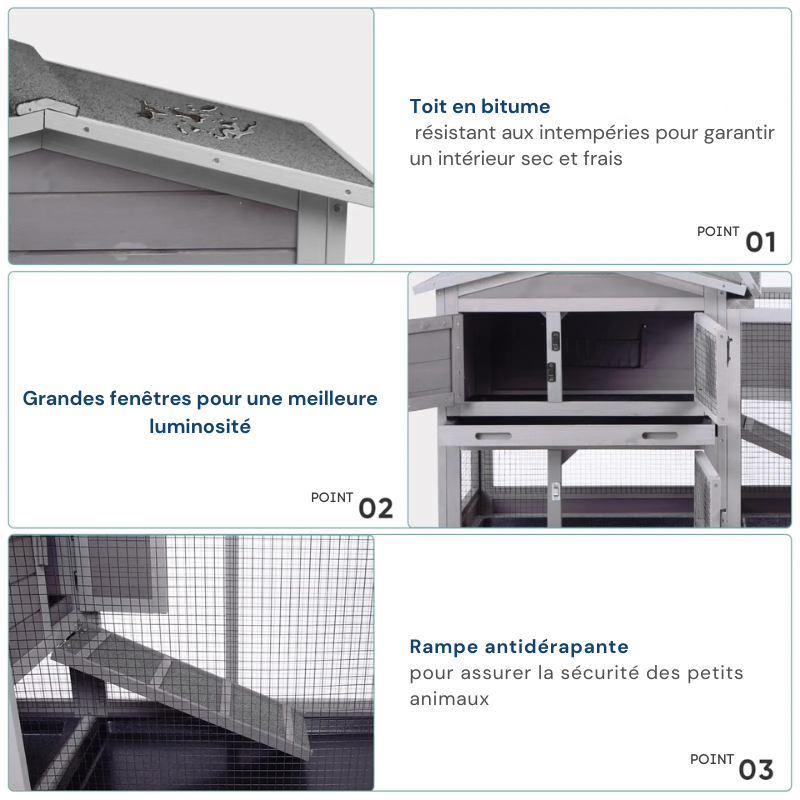 Toit en bitume
résistant aux intempéries pour garantir un intérieur sec et frais

POINT 01

Grandes fenêtres pour une meilleure luminosité

POINT 02

Rampe antidérapante
pour assurer la sécurité des petits animaux

POINT 03